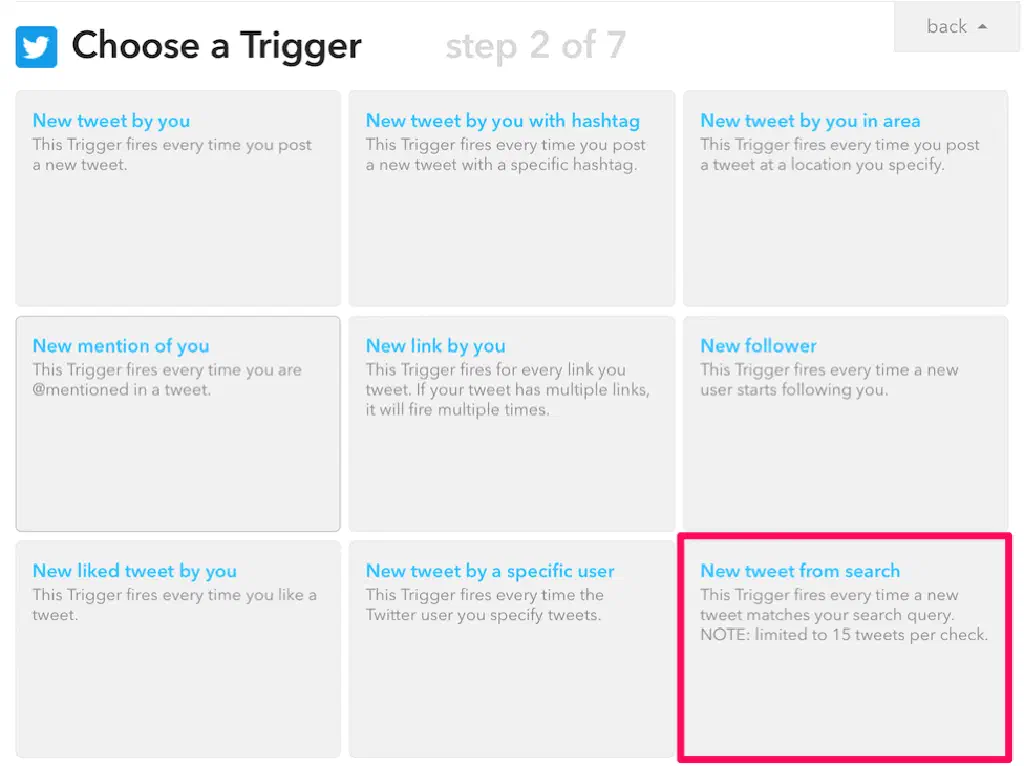 Choose a Trigger step 2 of 7

back

New tweet by you
This Trigger fires every time you post a new tweet.

New tweet by you with hashtag
This Trigger fires every time you post a new tweet with a specific hashtag.

New tweet by you in area
This Trigger fires every time you post a tweet at a location you specify.

New mention of you
This Trigger fires every time you are @mentioned in a tweet.

New link by you
This Trigger fires for every link you tweet. If your tweet has multiple links, it will fire multiple times.

New follower
This Trigger fires every time a new user starts following you.

New liked tweet by you
This Trigger fires every time you like a tweet.

New tweet by a specific user
This Trigger fires every time the Twitter user you specify tweets.

New tweet from search
This Trigger fires every time a new tweet matches your search query. NOTE: limited to 15 tweets per check.